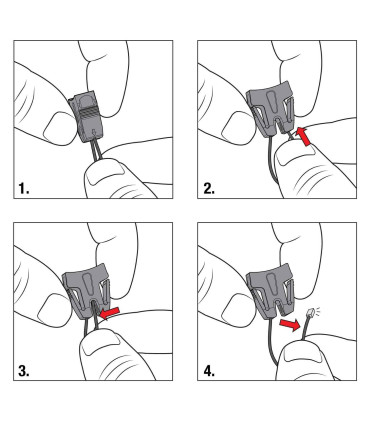 1.

2.

3.

4.