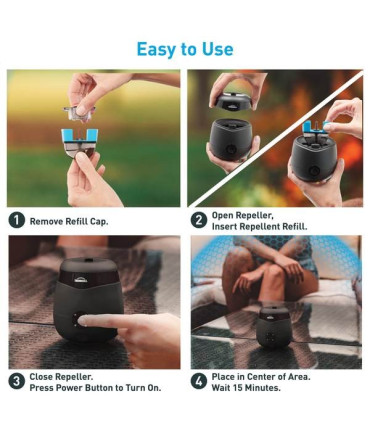 Easy to Use

1 Remove Refill Cap.

2 Open Repeller, Insert Repellent Refill.

3 Close Repeller. Press Power Button to Turn On.

4 Place in Center of Area. Wait 15 Minutes.